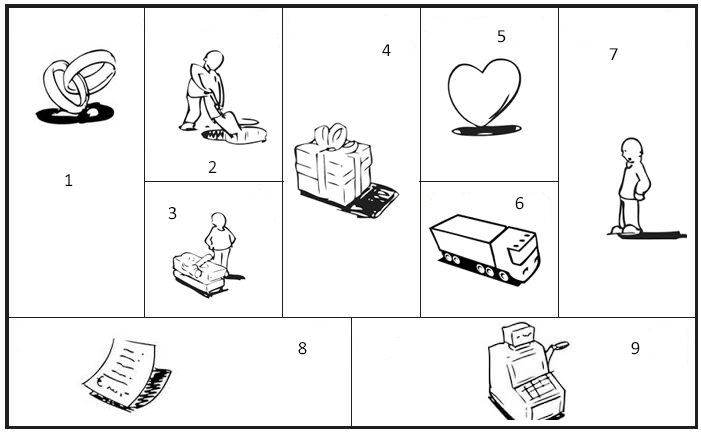 1

2

3

4

5

6

7

8

9